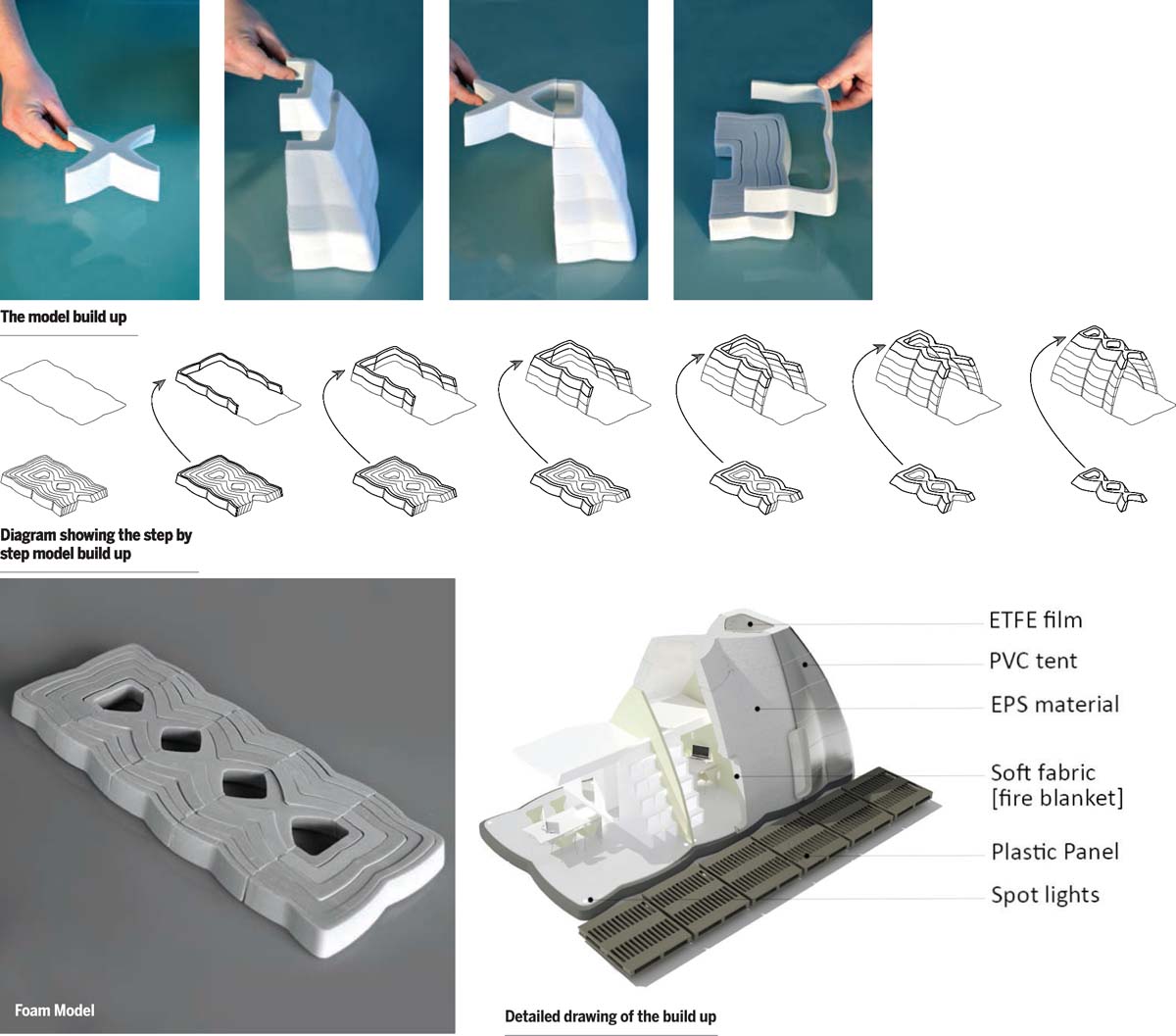 The model build up

Diagram showing the step by step model build up

Foam Model

ETFE film
PVC tent
EPS material
Soft fabric [fire blanket]
Plastic Panel
Spot lights

Detailed drawing of the build up